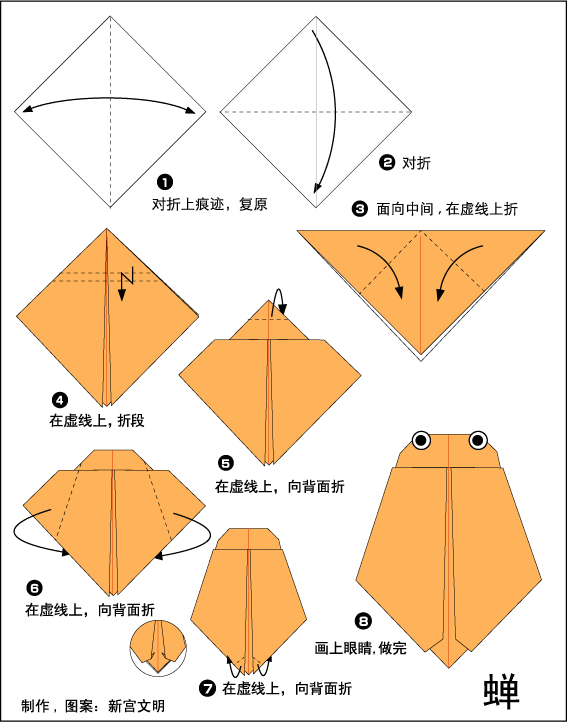 ❶ 对折上痕迹，复原

❷ 对折

❸ 面向中间，在虚线上折

❹ 在虚线上，折段

❺ 在虚线上，向背面折

❻ 在虚线上，向背面折

❼ 在虚线上，向背面折

❽ 画上眼睛，做完

制作，图案：新宫文明

蝉